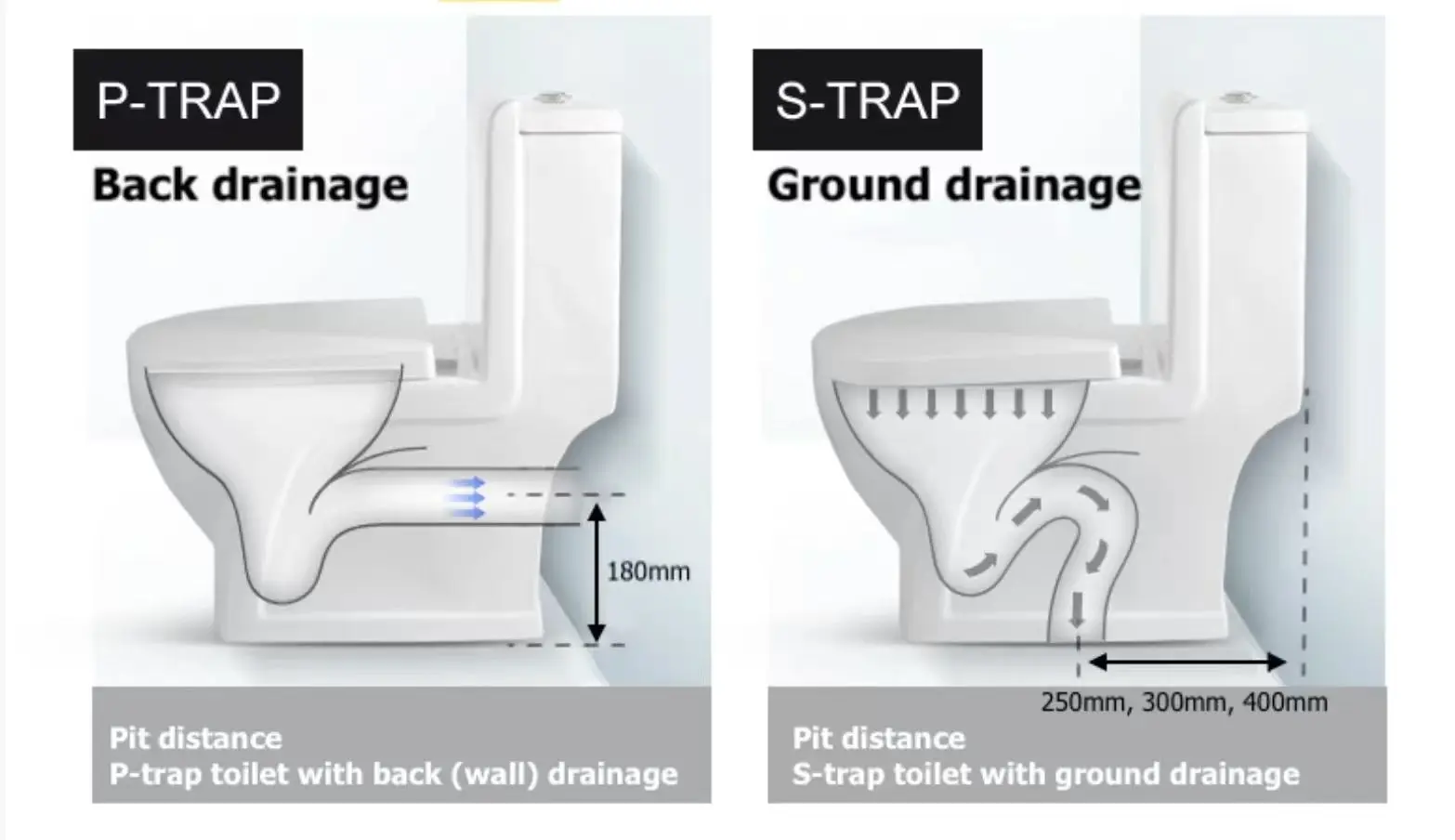 P-TRAP

Back drainage

180mm

Pit distance
P-trap toilet with back (wall) drainage

S-TRAP

Ground drainage

250mm, 300mm, 400mm

Pit distance
S-trap toilet with ground drainage